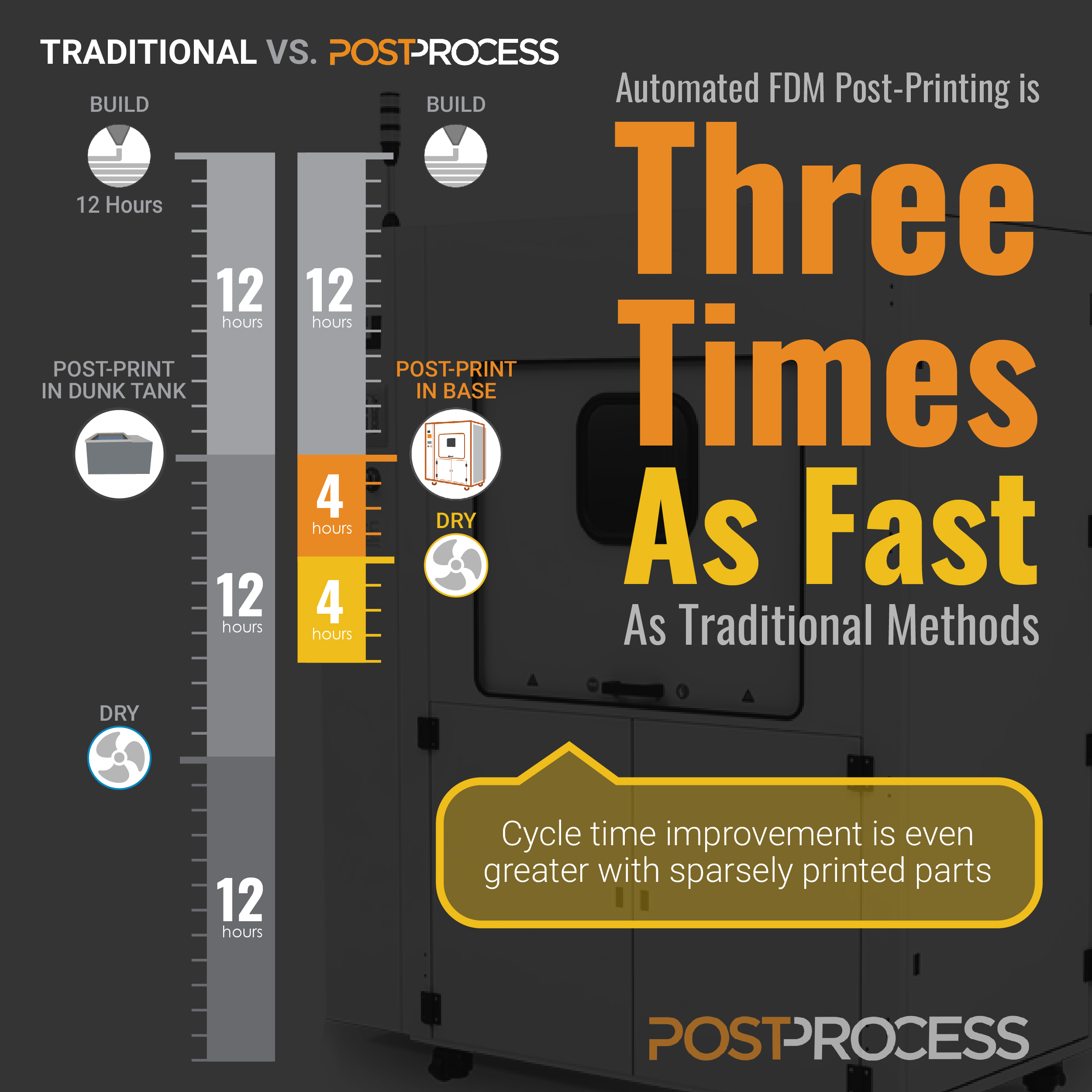 TRADITIONAL VS. POSTPROCESS

BUILD

12 Hours

12 hours

POST-PRINT IN DUNK TANK

12 hours

DRY

12 hours

BUILD

12 hours

POST-PRINT IN BASE

4 hours

DRY

4 hours

Automated FDM Post-Printing is

Three Times As Fast

As Traditional Methods

Cycle time improvement is even greater with sparsely printed parts

POSTPROCESS